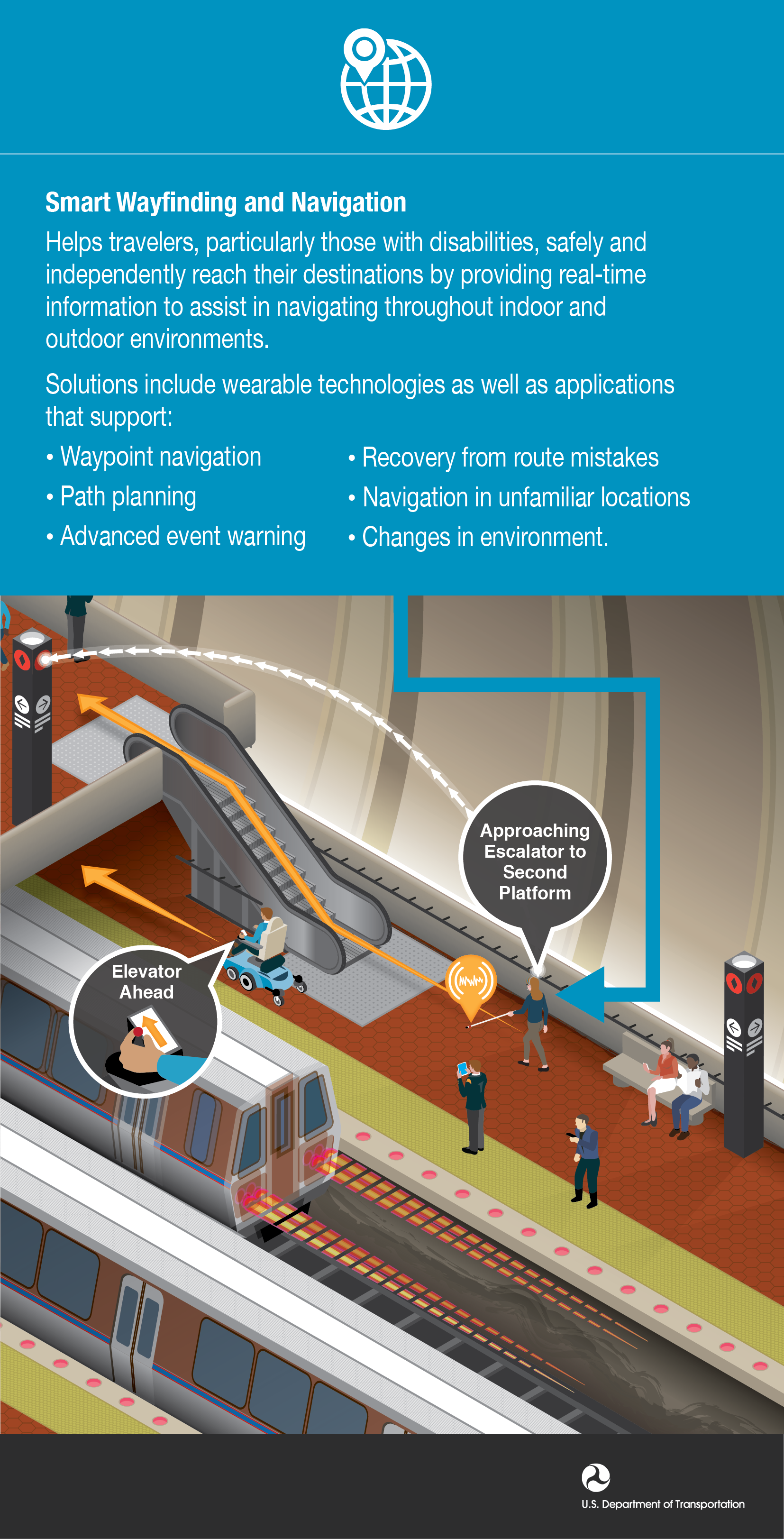 Smart Wayfinding and Navigation

Helps travelers, particularly those with disabilities, safely and independently reach their destinations by providing real-time information to assist in navigating throughout indoor and outdoor environments.

Solutions include wearable technologies as well as applications that support:

• Waypoint navigation
• Path planning
• Advanced event warning

• Recovery from route mistakes
• Navigation in unfamiliar locations
• Changes in environment.

Approaching Escalator to Second Platform

Elevator Ahead

U.S. Department of Transportation