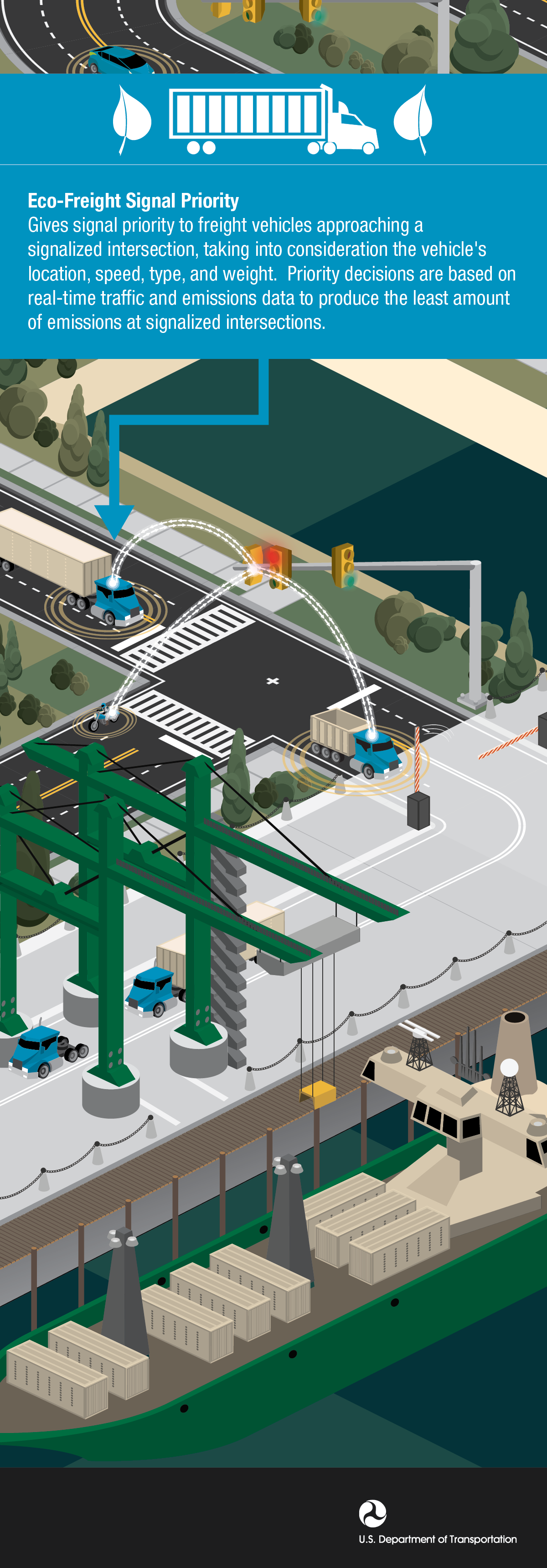 Eco-Freight Signal Priority
Gives signal priority to freight vehicles approaching a signalized intersection, taking into consideration the vehicle's location, speed, type, and weight. Priority decisions are based on real-time traffic and emissions data to produce the least amount of emissions at signalized intersections.

U.S. Department of Transportation