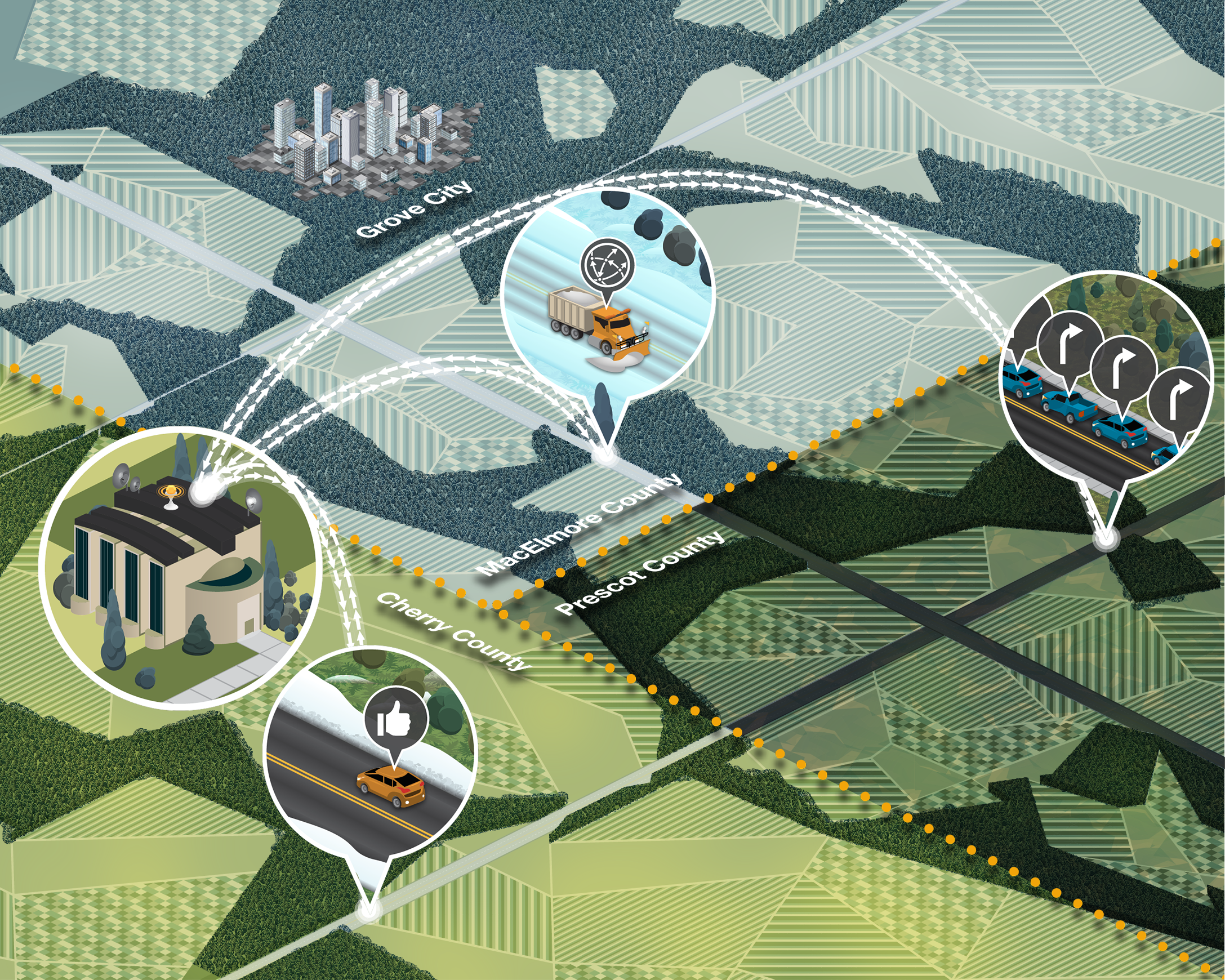 Grove City

MacElmore County

Prescot County

Cherry County