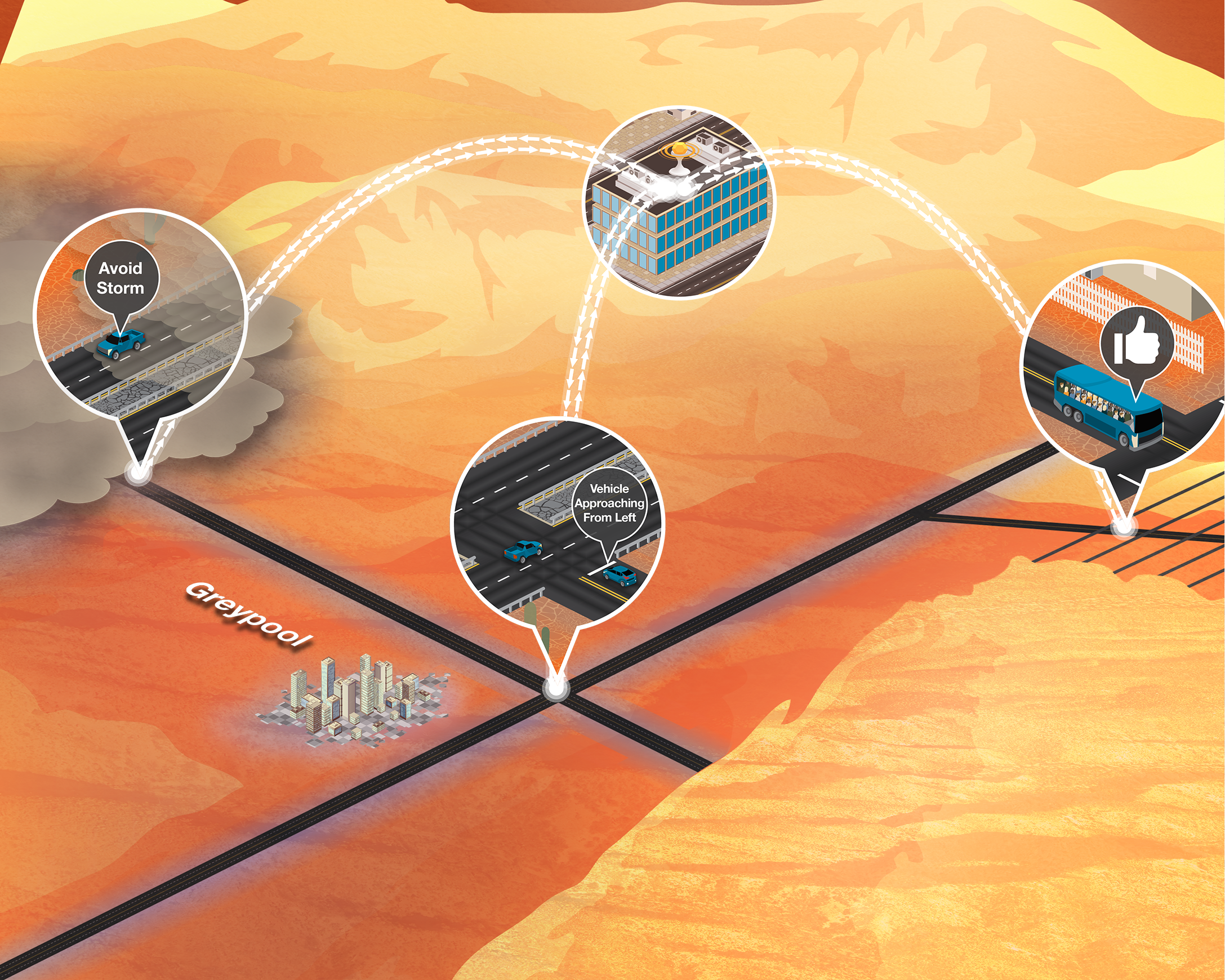 Avoid Storm

Vehicle Approaching From Left

Greypool