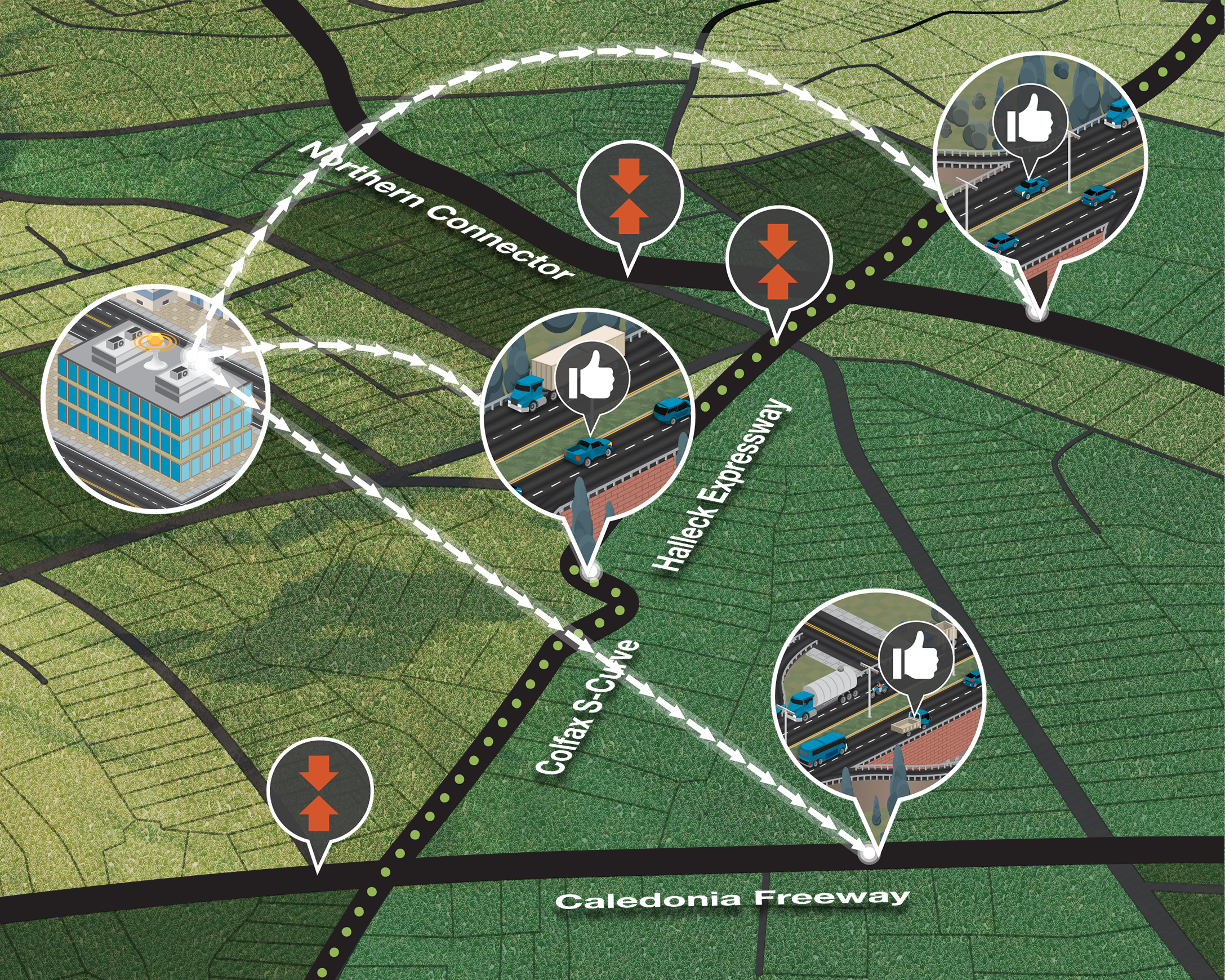 Northern Connector

Halleck Expressway

Colfax S-Curve

Caledonia Freeway