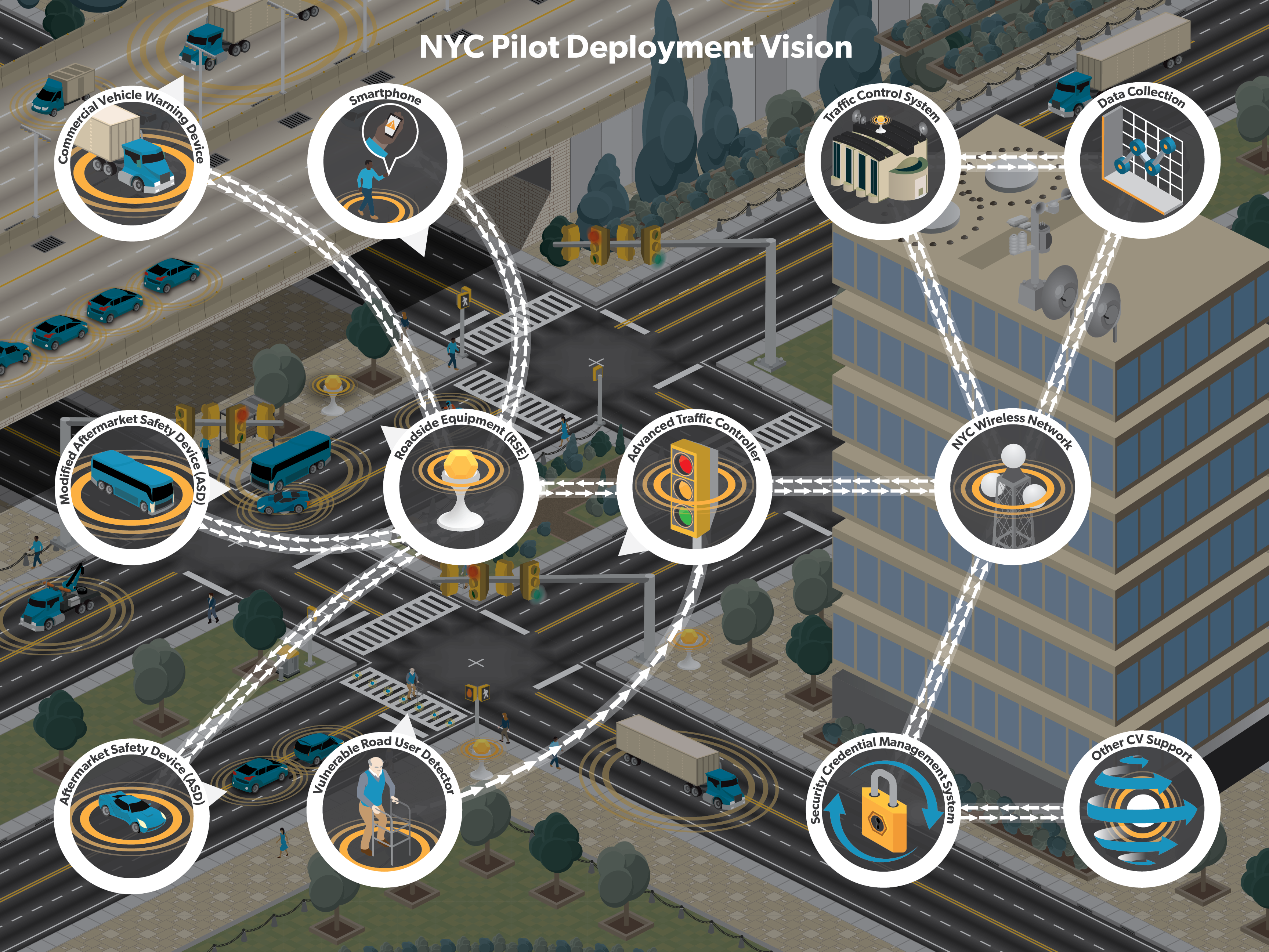 NYC Pilot Deployment Vision

Commercial Vehicle Warning Device

Smartphone

Traffic Control System

Data Collection

Modified Aftermarket Safety Device (ASD)

Roadside Equipment (RSE)

Advanced Traffic Controller

NYC Wireless Network

Aftermarket Safety Device (ASD)

Vulnerable Road User Detector

Security Credential Management System

Other CV Support