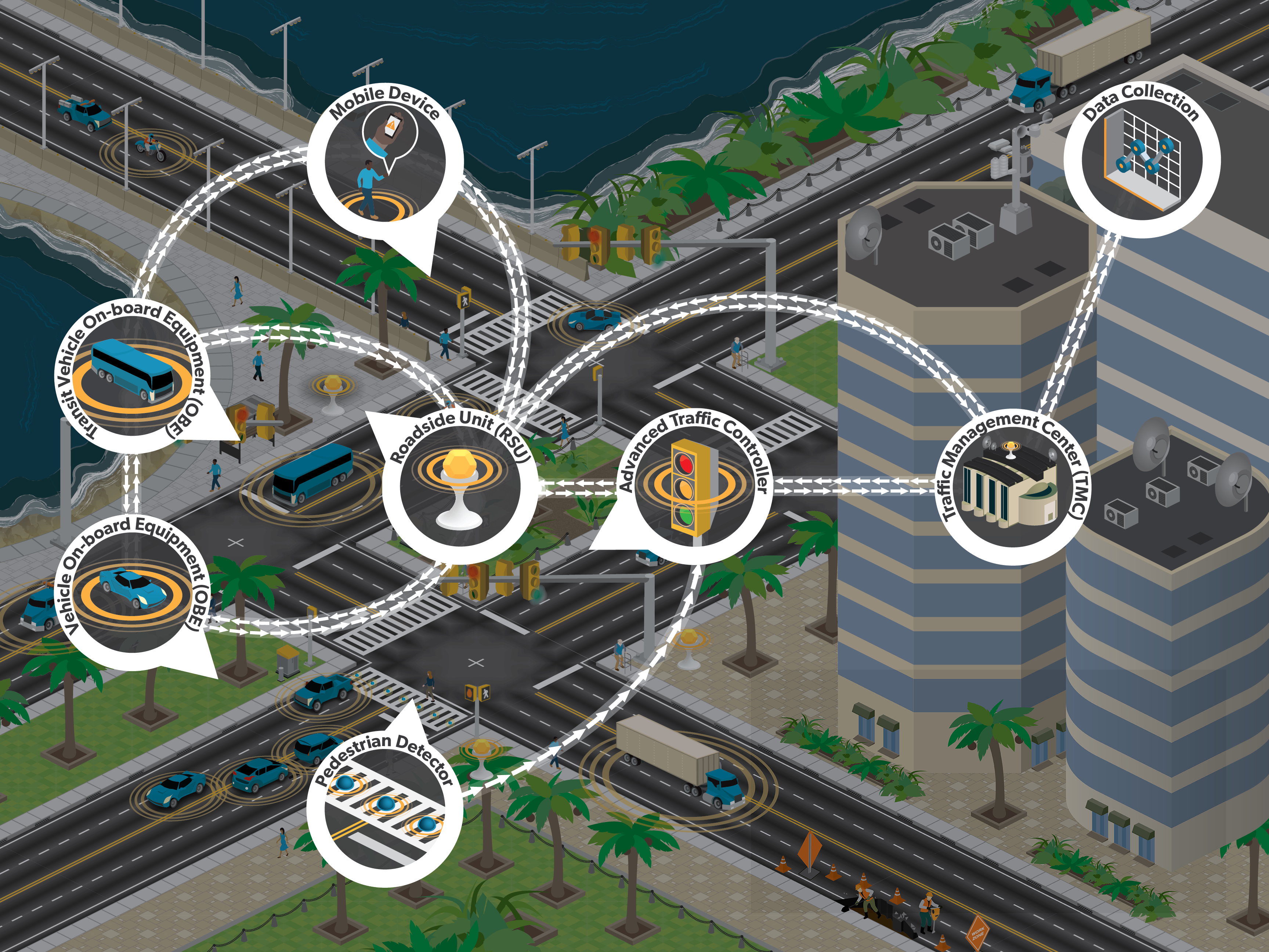 Mobile Device

Data Collection

Transit Vehicle On-board Equipment (OBE)

Roadside Unit (RSU)

Advanced Traffic Controller

Traffic Management Center (TMC)

Vehicle On-board Equipment (OBE)

Pedestrian Detector

WORK ZONE