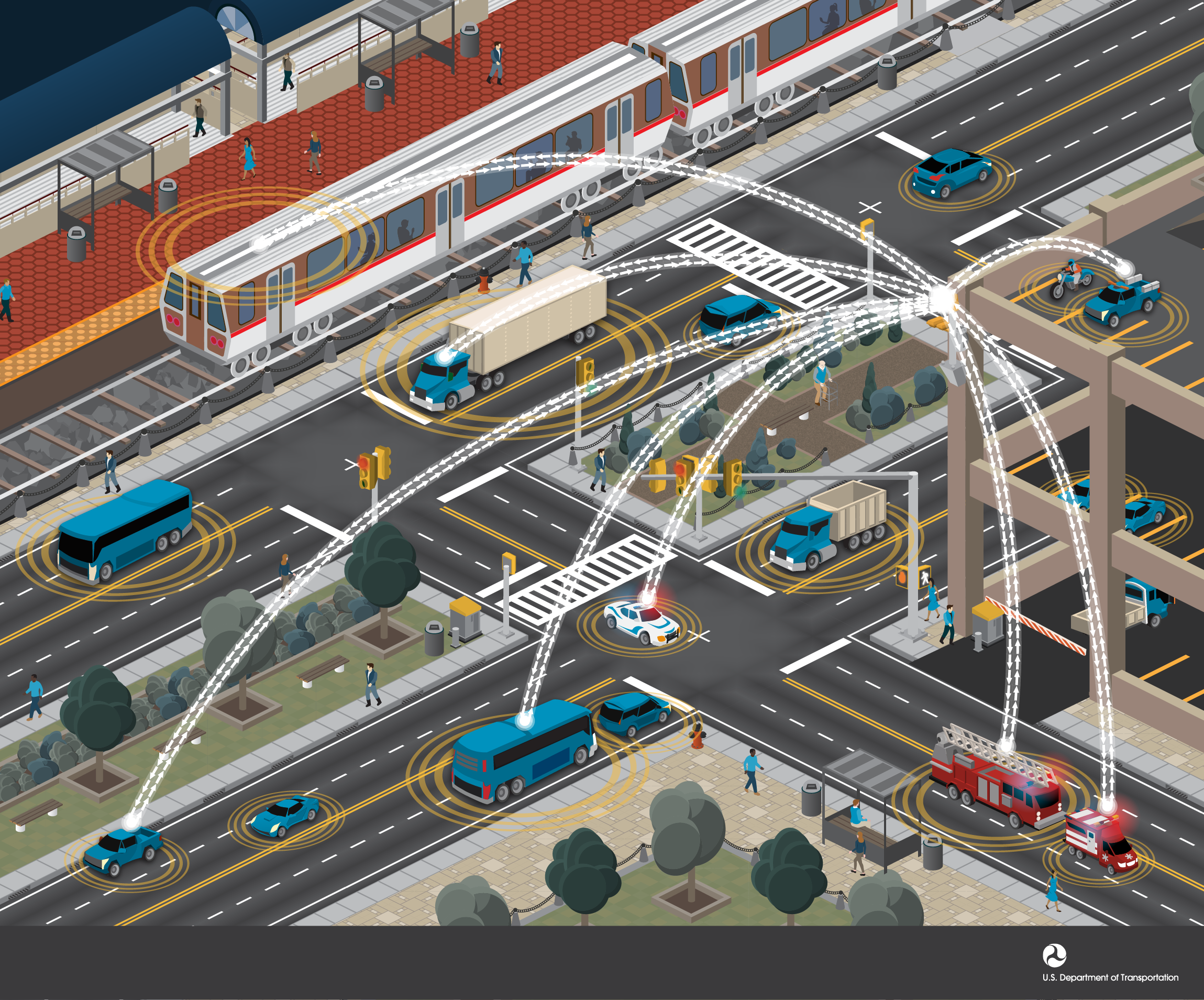 U.S. Department of Transportation