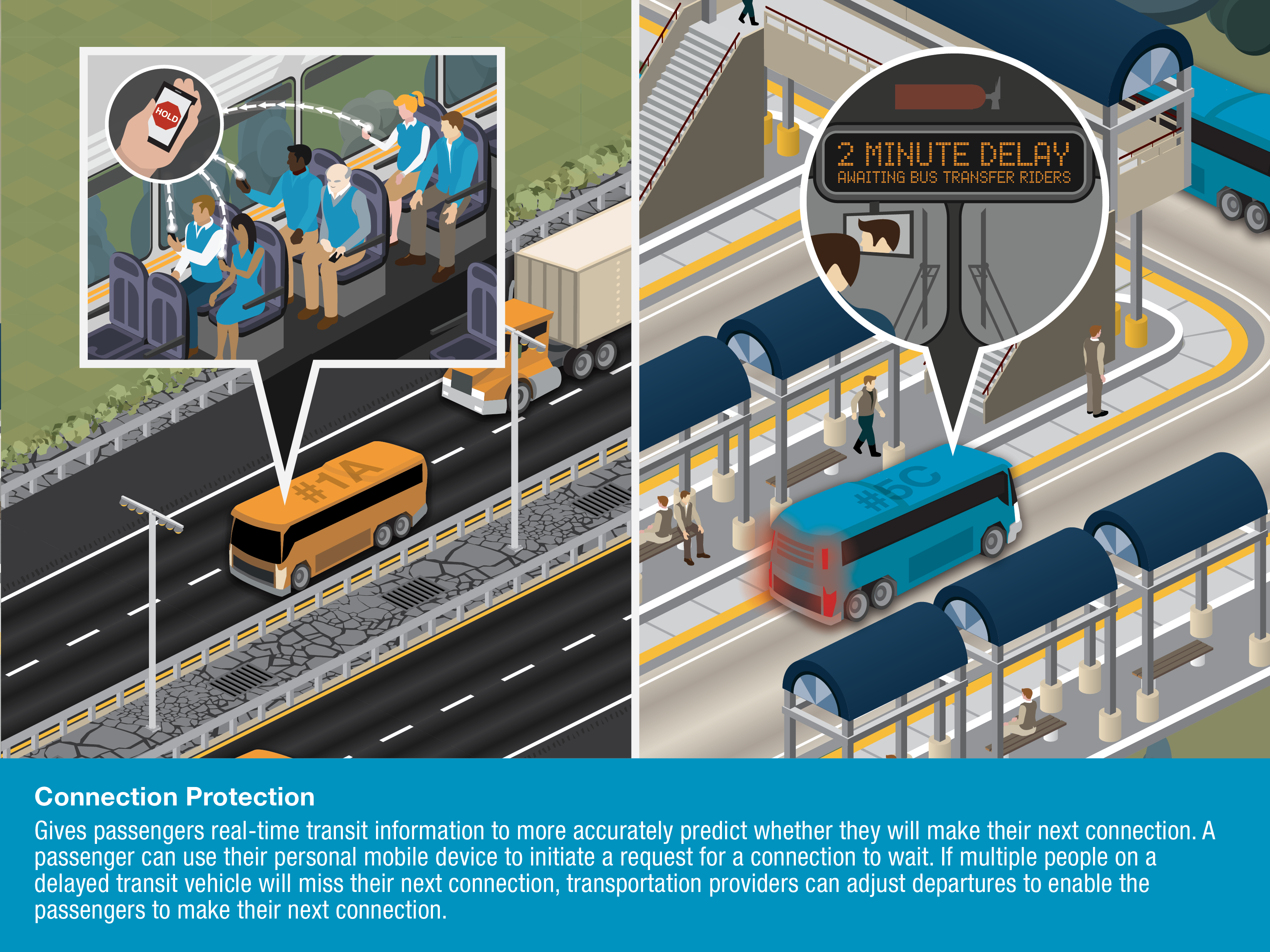 HOLD

#1A

2 MINUTE DELAY
AWAITING BUS TRANSFER RIDERS

#5C

Connection Protection

Gives passengers real-time transit information to more accurately predict whether they will make their next connection. A passenger can use their personal mobile device to initiate a request for a connection to wait. If multiple people on a delayed transit vehicle will miss their next connection, transportation providers can adjust departures to enable the passengers to make their next connection.