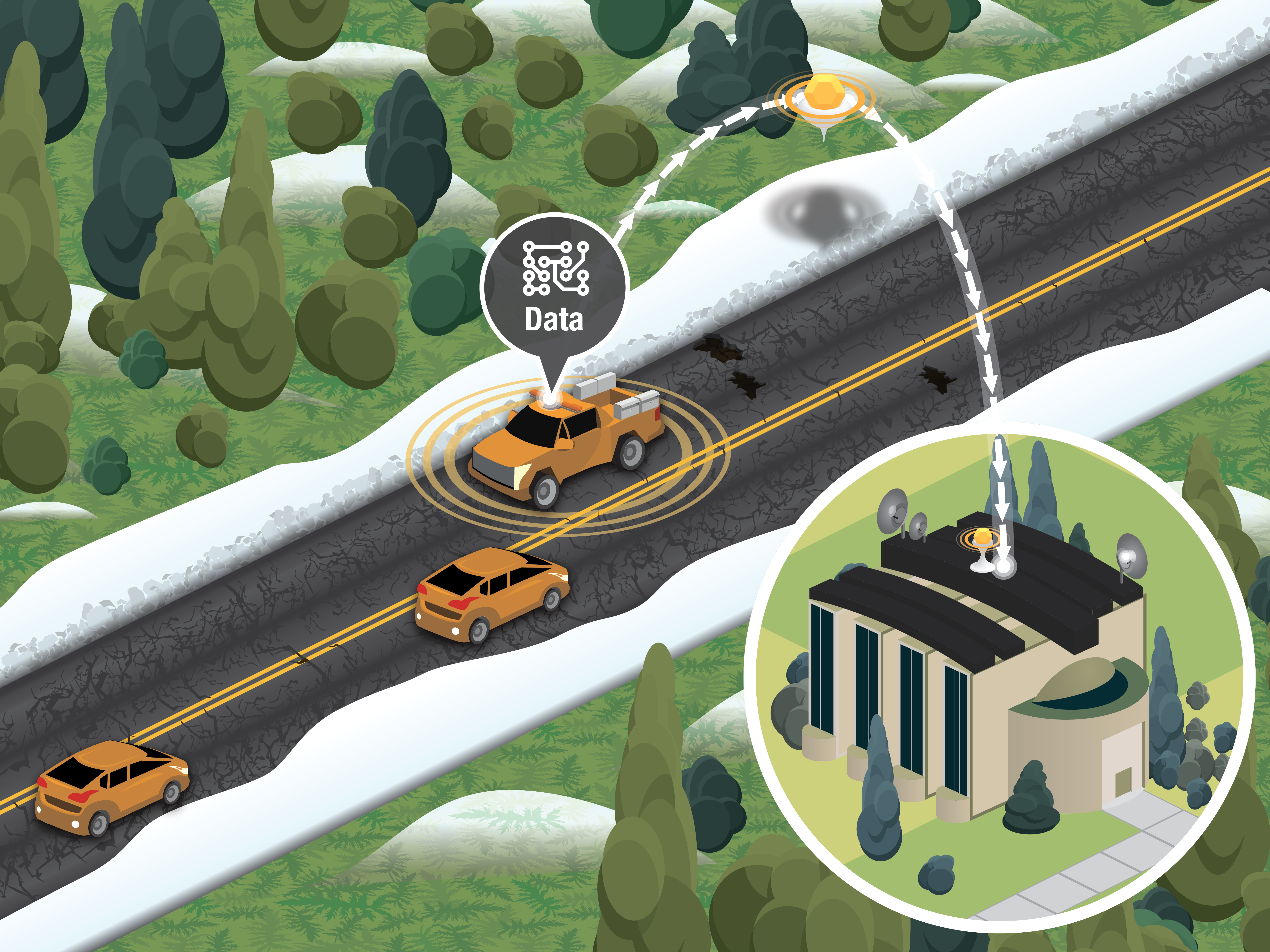 Data