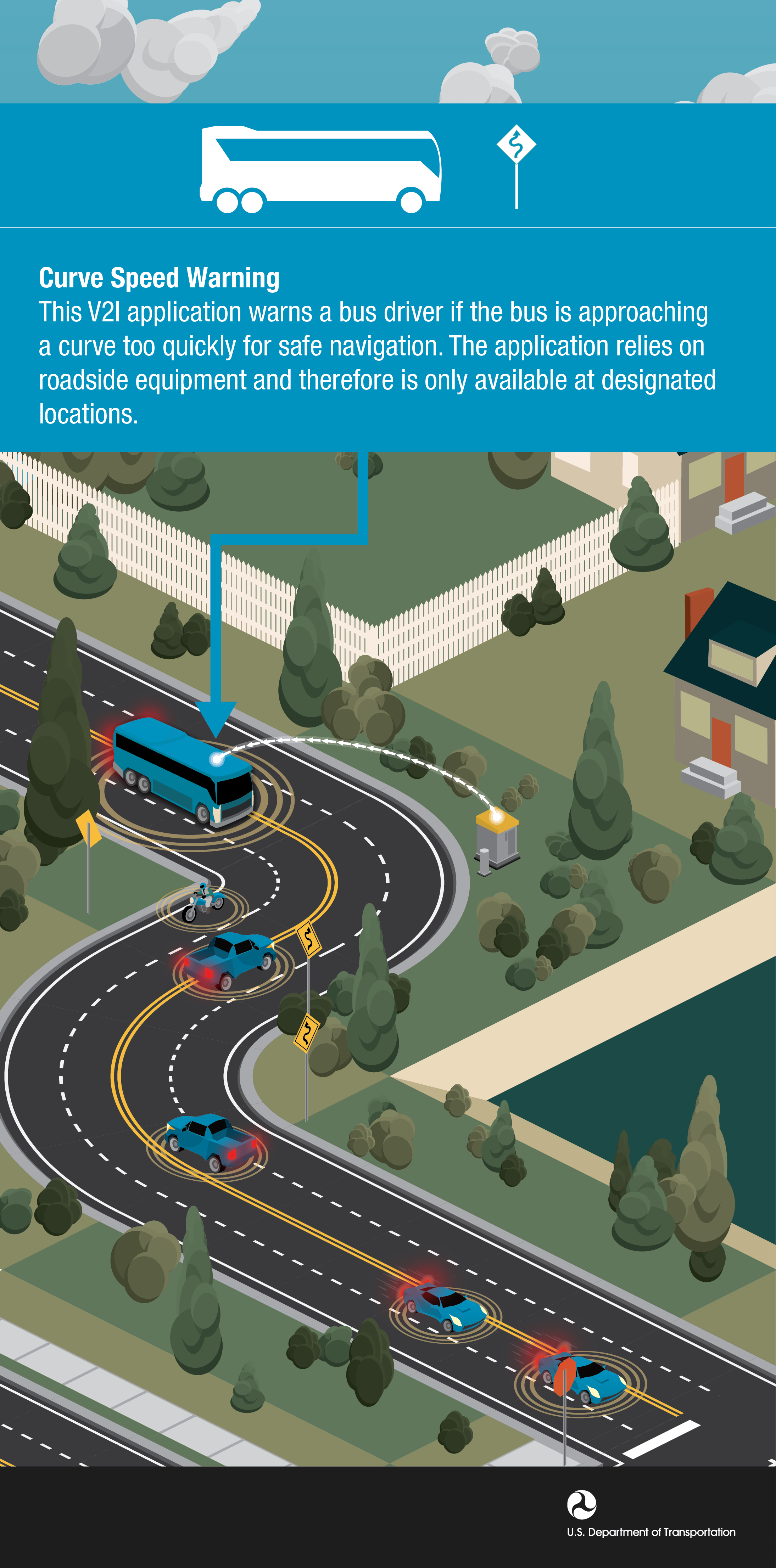 Curve Speed Warning
This V2I application warns a bus driver if the bus is approaching a curve too quickly for safe navigation. The application relies on roadside equipment and therefore is only available at designated locations.

U.S. Department of Transportation