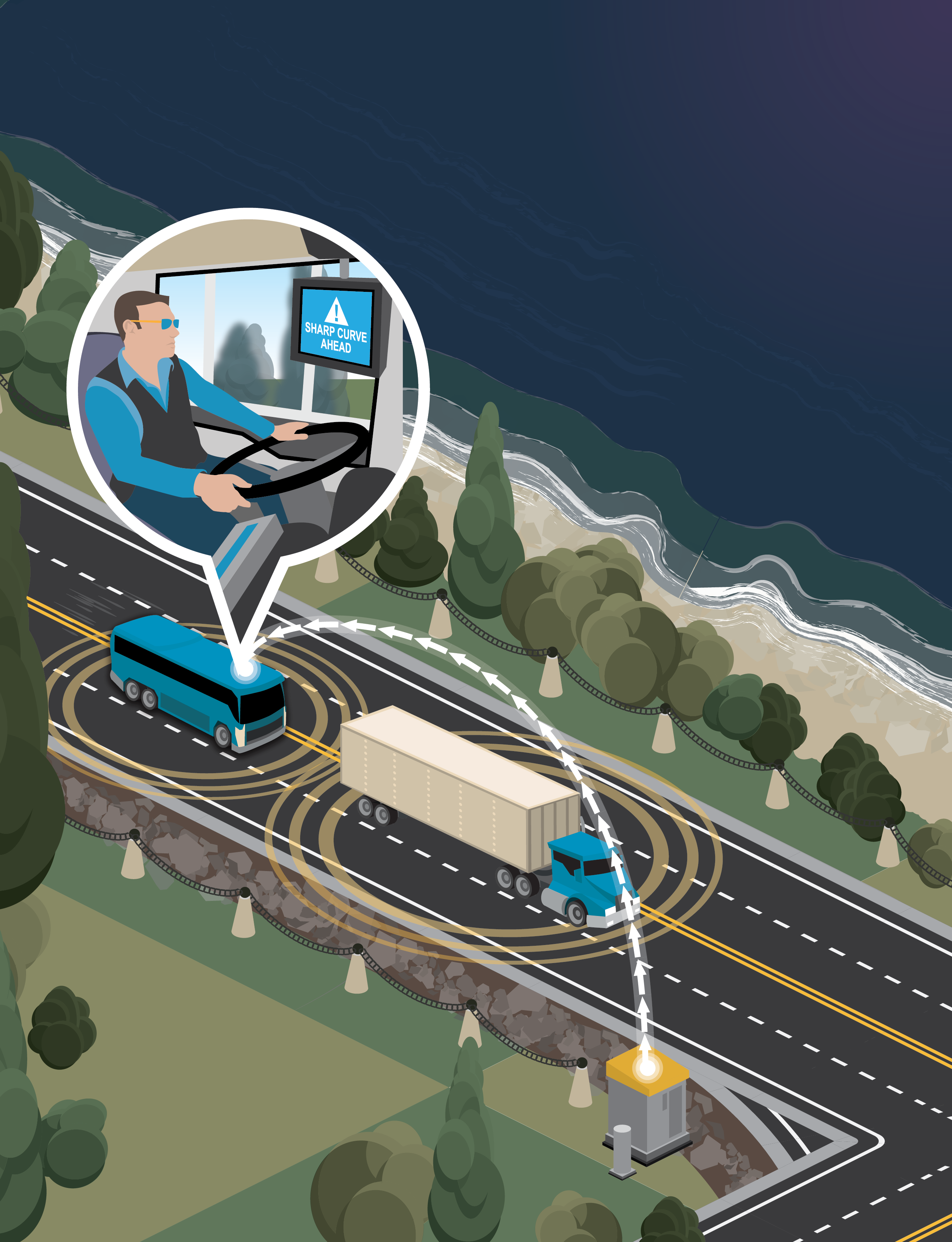 SHARP CURVE AHEAD