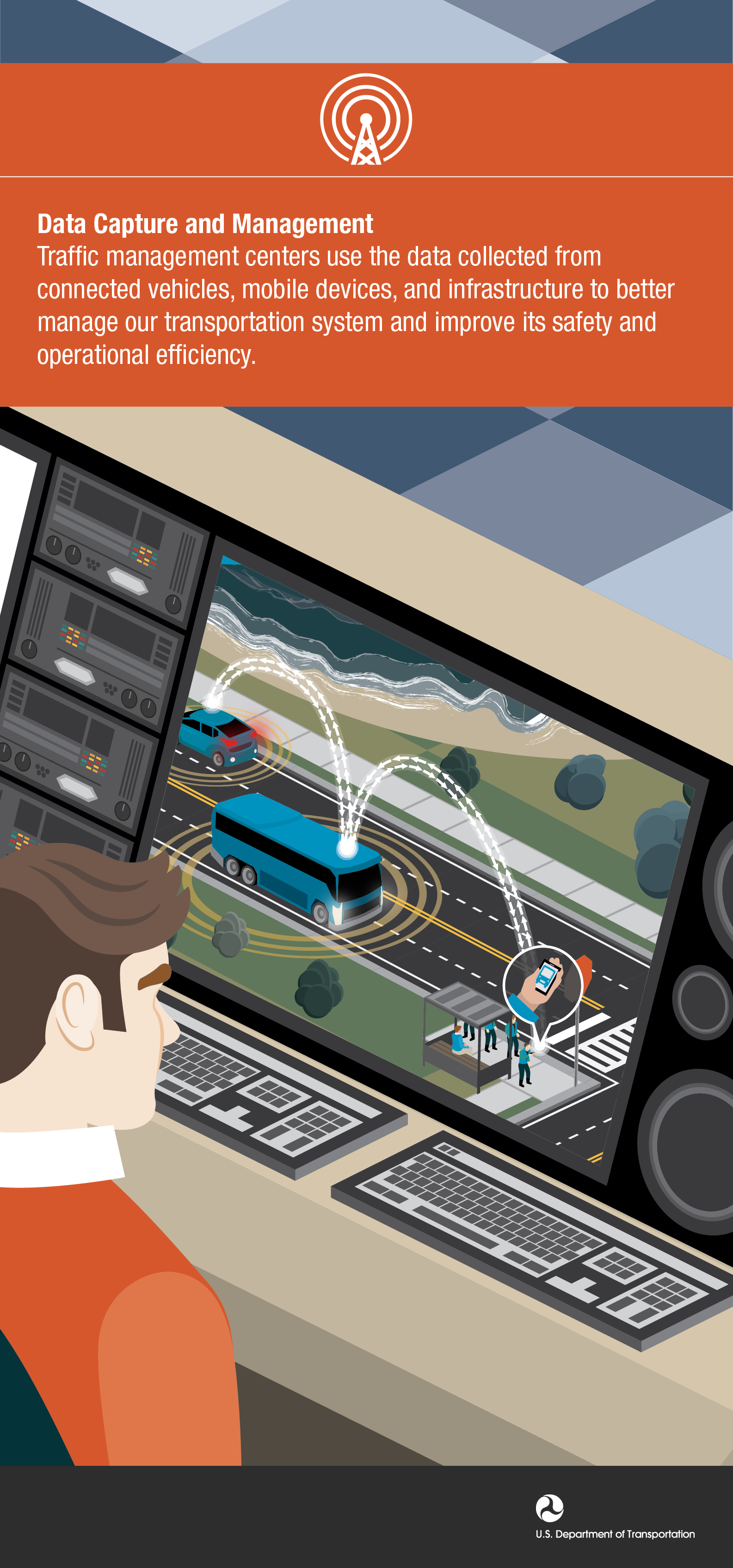 Data Capture and Management
Traffic management centers use the data collected from connected vehicles, mobile devices, and infrastructure to better manage our transportation system and improve its safety and operational efficiency.

U.S. Department of Transportation