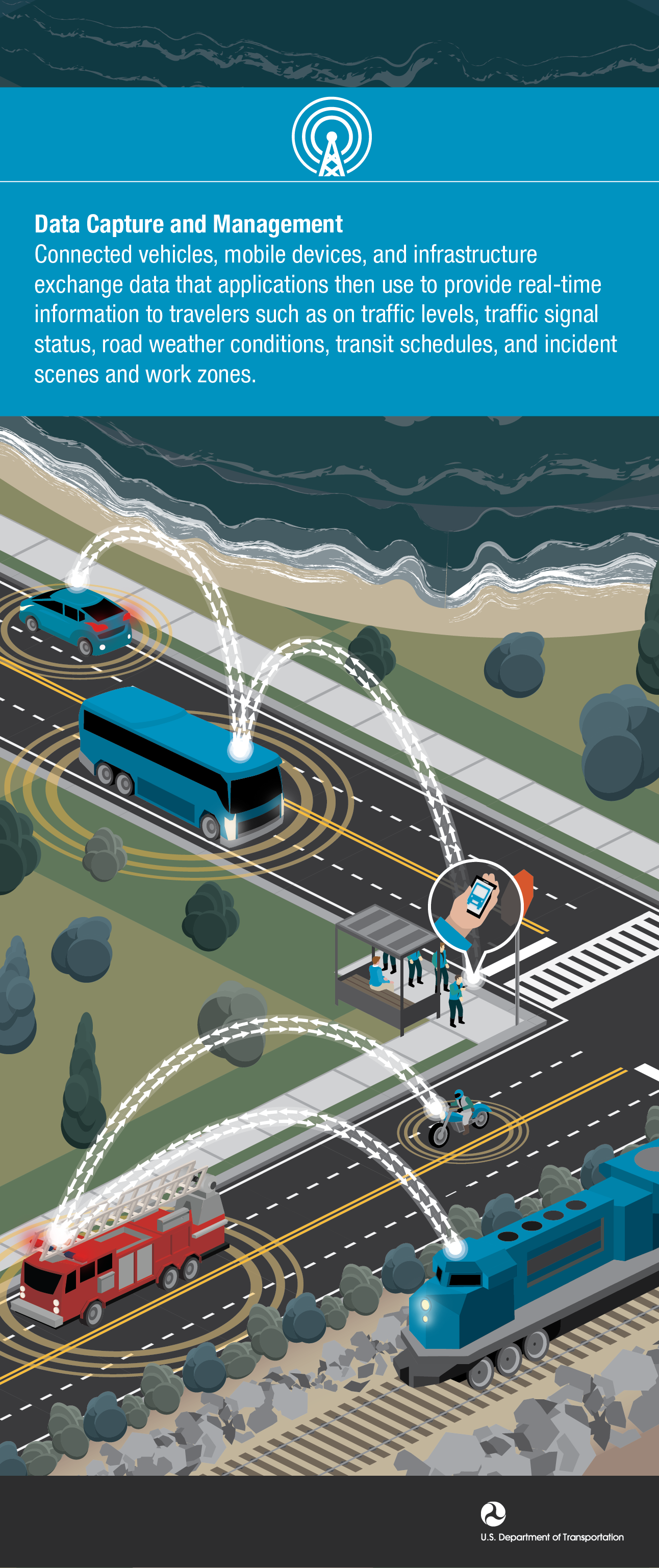 Data Capture and Management
Connected vehicles, mobile devices, and infrastructure exchange data that applications then use to provide real-time information to travelers such as on traffic levels, traffic signal status, road weather conditions, transit schedules, and incident scenes and work zones.

U.S. Department of Transportation