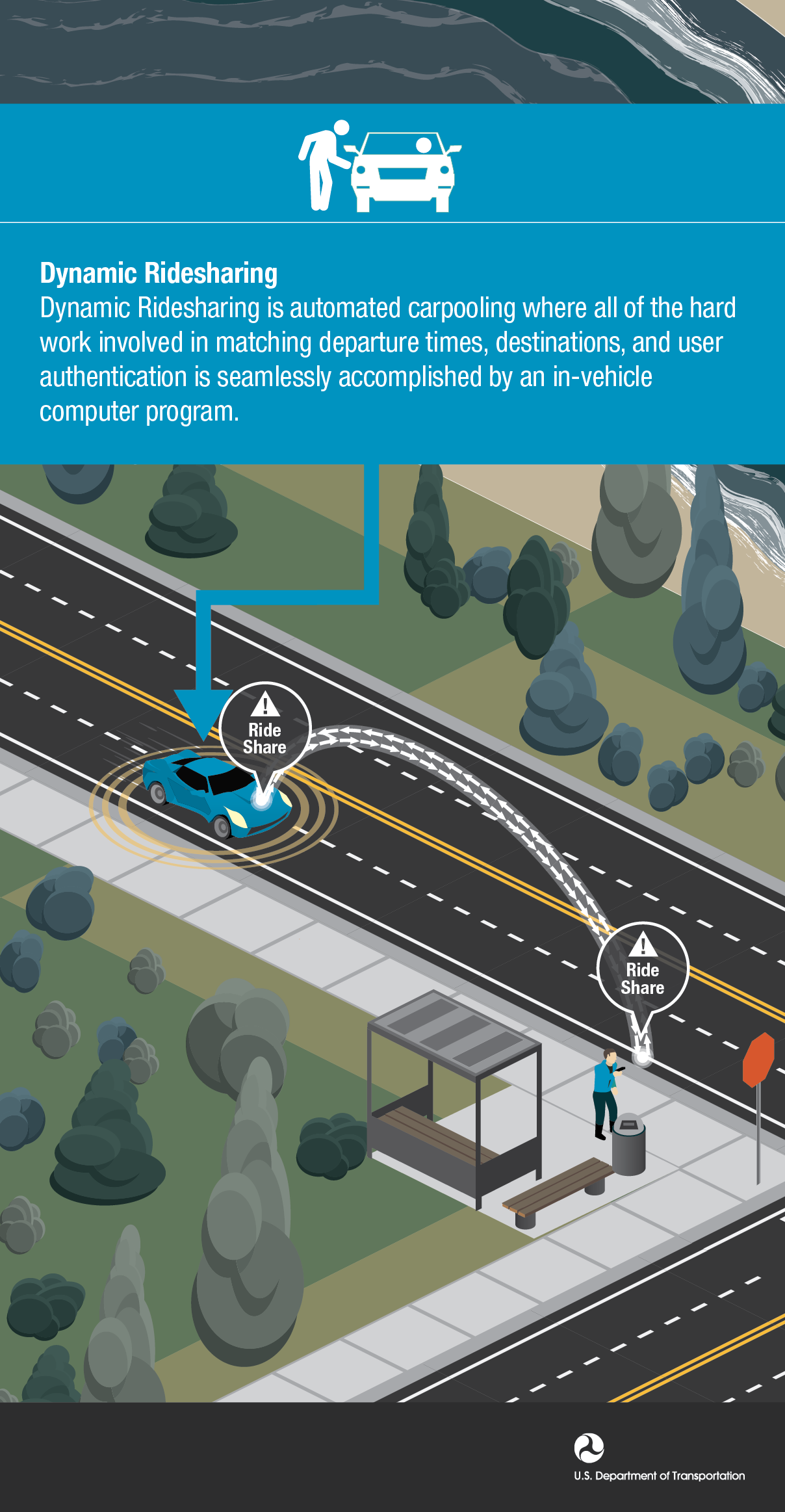 Dynamic Ridesharing
Dynamic Ridesharing is automated carpooling where all of the hard work involved in matching departure times, destinations, and user authentication is seamlessly accomplished by an in-vehicle computer program.

Ride Share

Ride Share

U.S. Department of Transportation