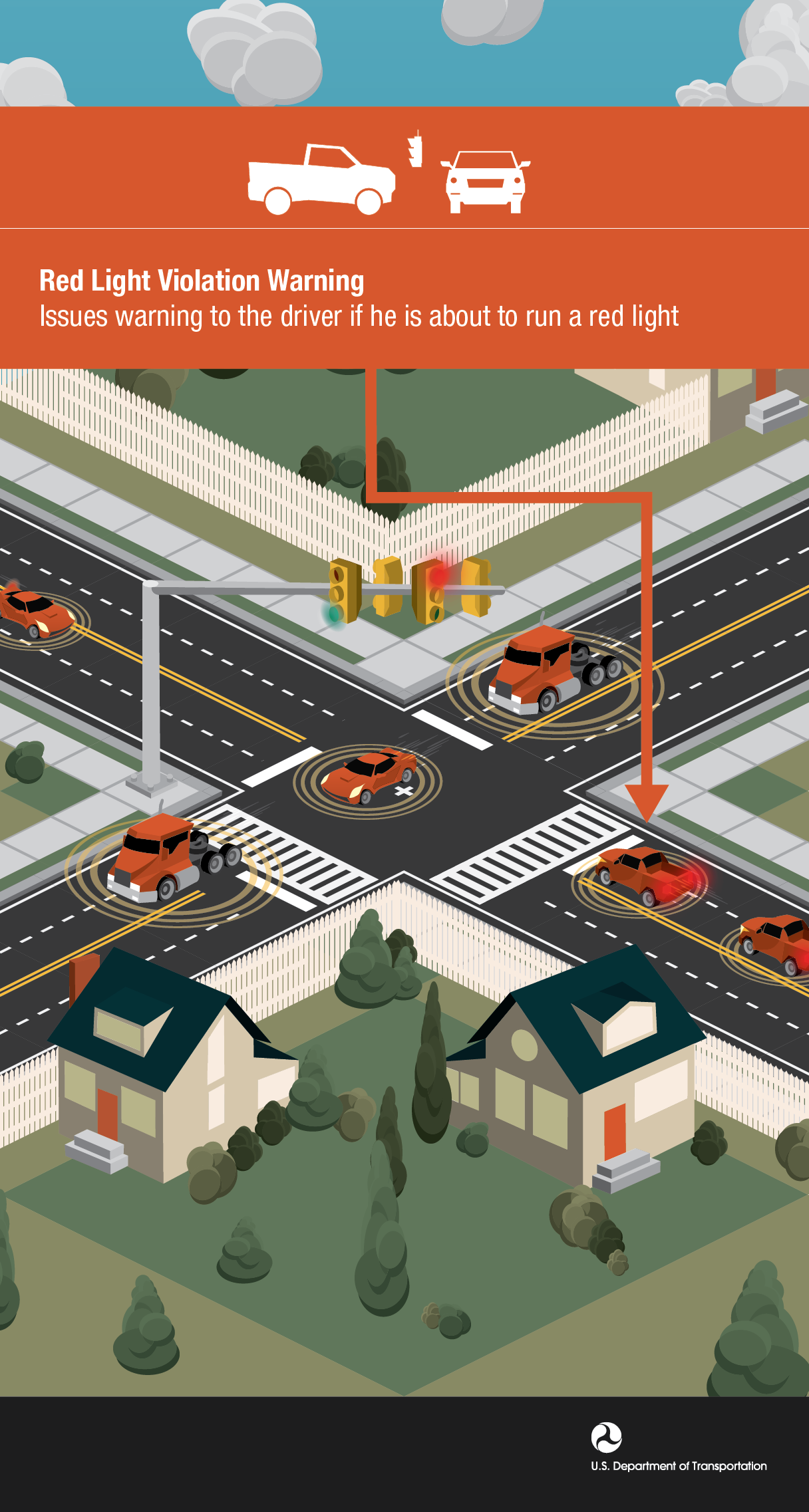 Red Light Violation Warning
Issues warning to the driver if he is about to run a red light

U.S. Department of Transportation