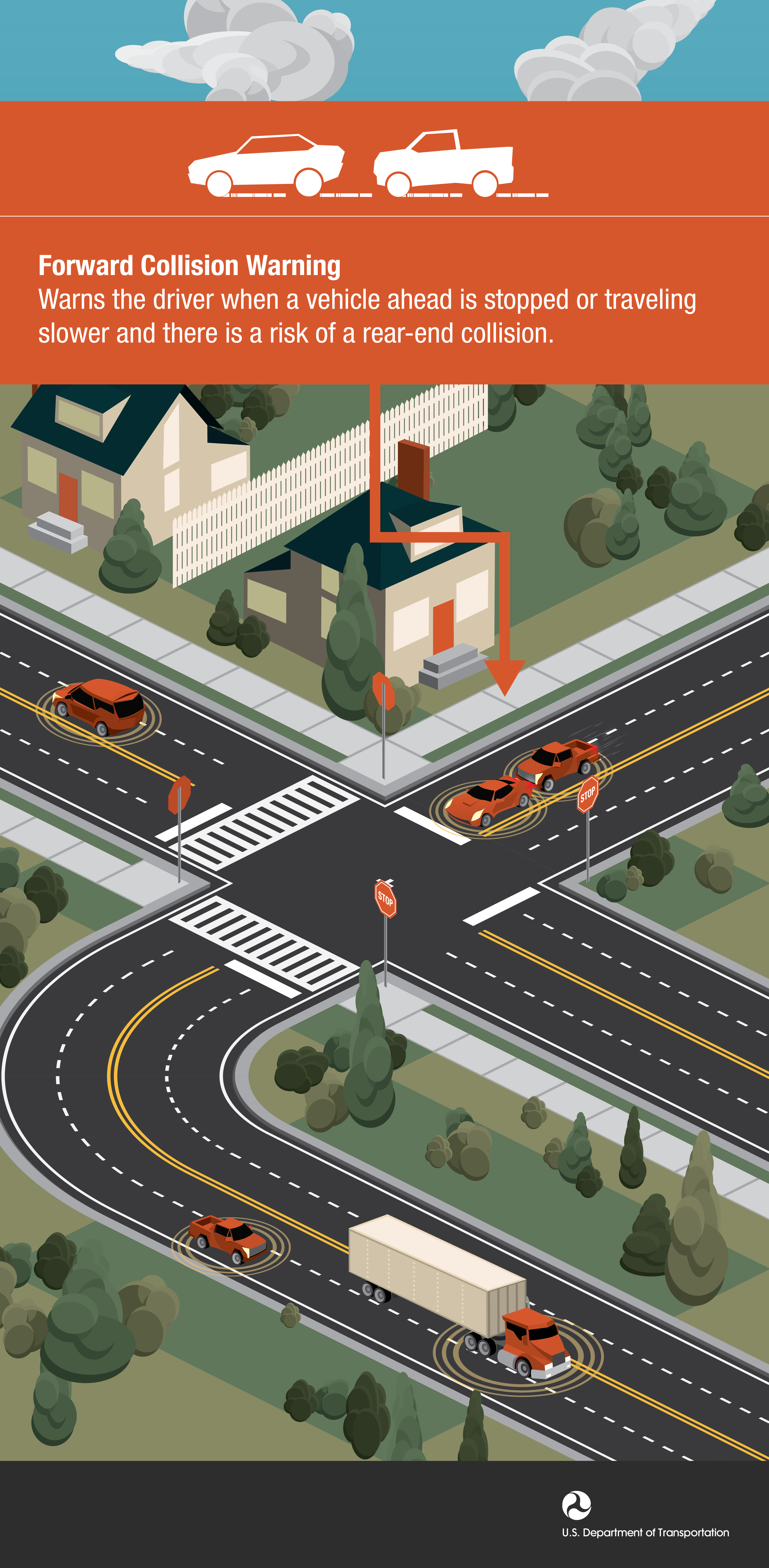 Forward Collision Warning
Warns the driver when a vehicle ahead is stopped or traveling slower and there is a risk of a rear-end collision.

STOP

STOP

U.S. Department of Transportation