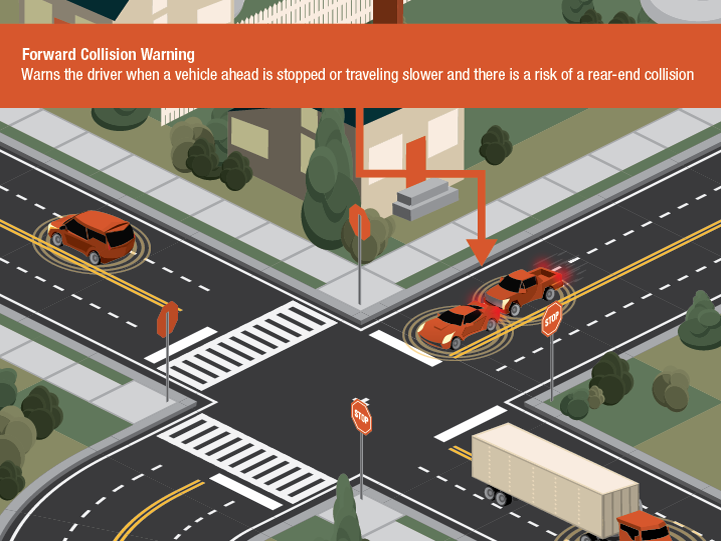 Forward Collision Warning
Warns the driver when a vehicle ahead is stopped or traveling slower and there is a risk of a rear-end collision

STOP

STOP