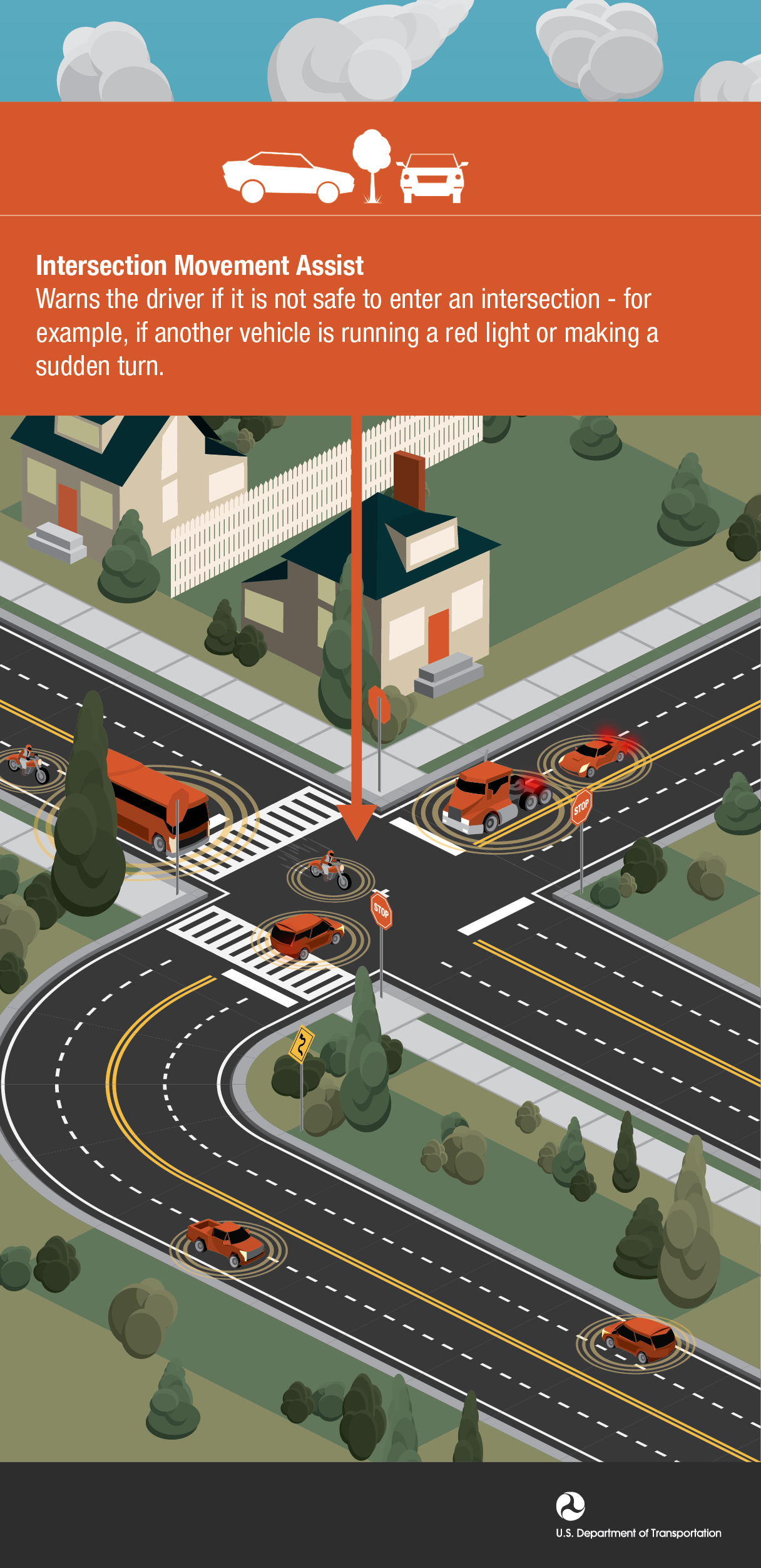 Intersection Movement Assist
Warns the driver if it is not safe to enter an intersection - for example, if another vehicle is running a red light or making a sudden turn.

STOP

STOP

U.S. Department of Transportation