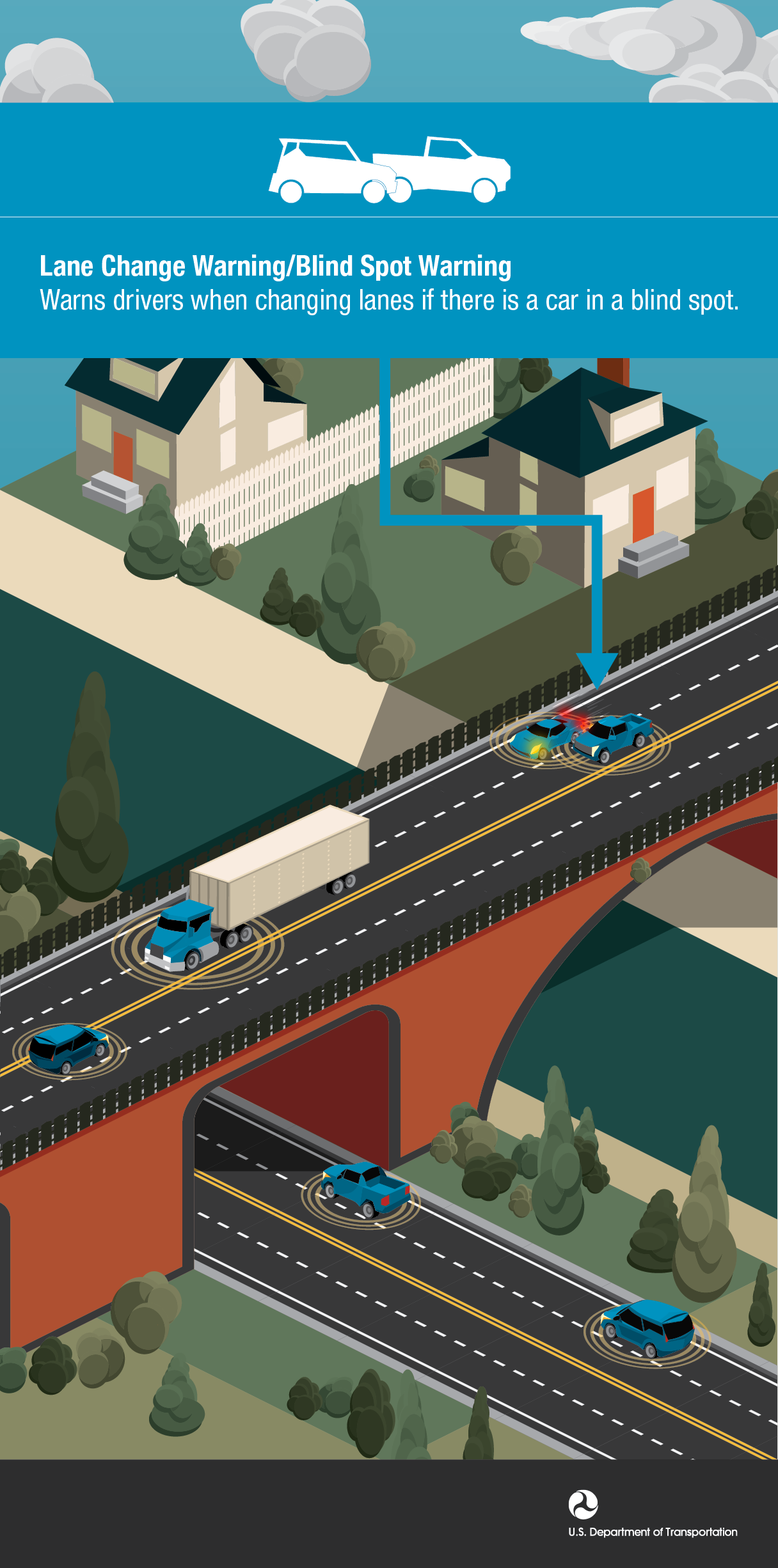 Lane Change Warning/Blind Spot Warning
Warns drivers when changing lanes if there is a car in a blind spot.

U.S. Department of Transportation