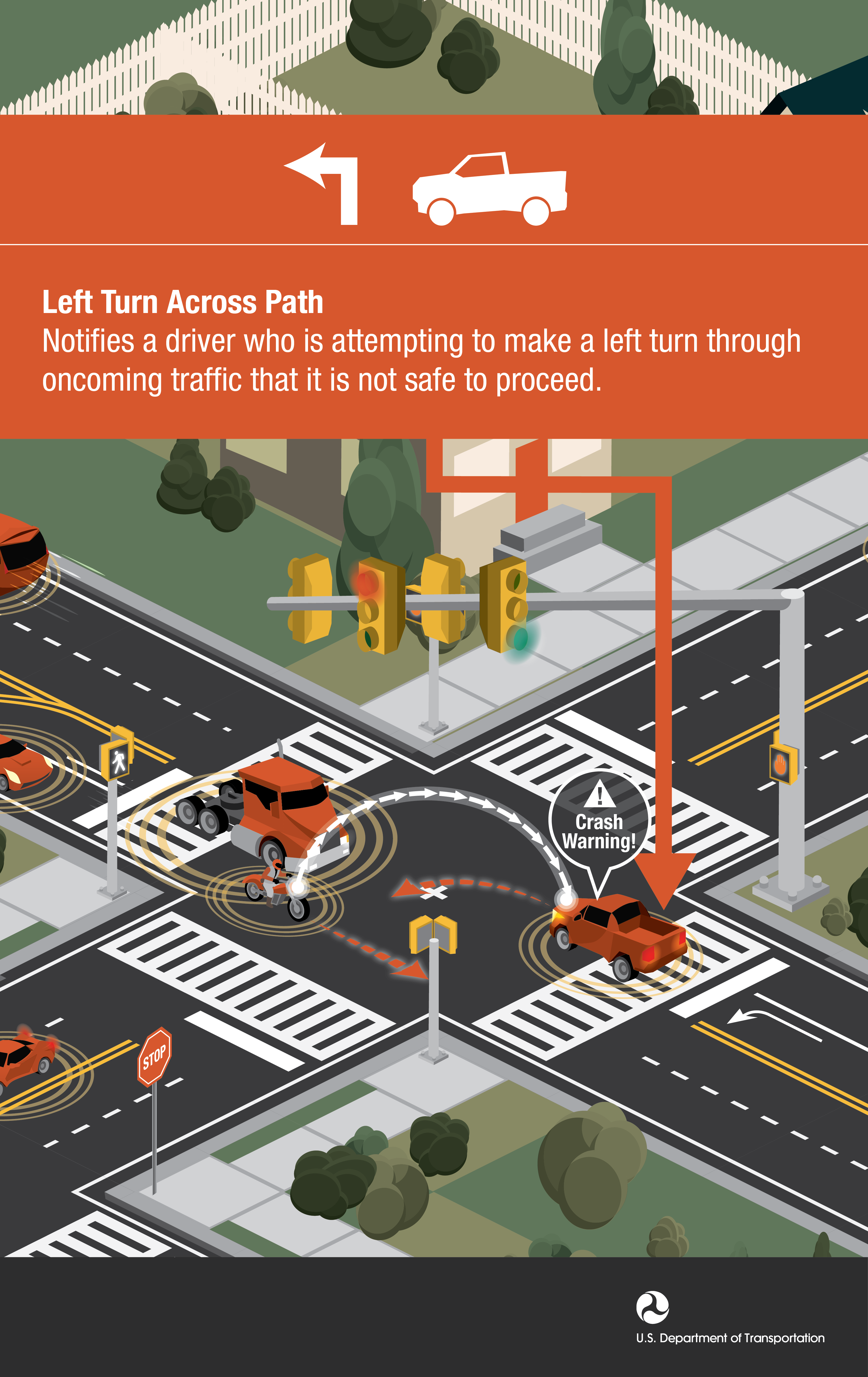 Left Turn Across Path
Notifies a driver who is attempting to make a left turn through oncoming traffic that it is not safe to proceed.

Crash Warning!

STOP

U.S. Department of Transportation