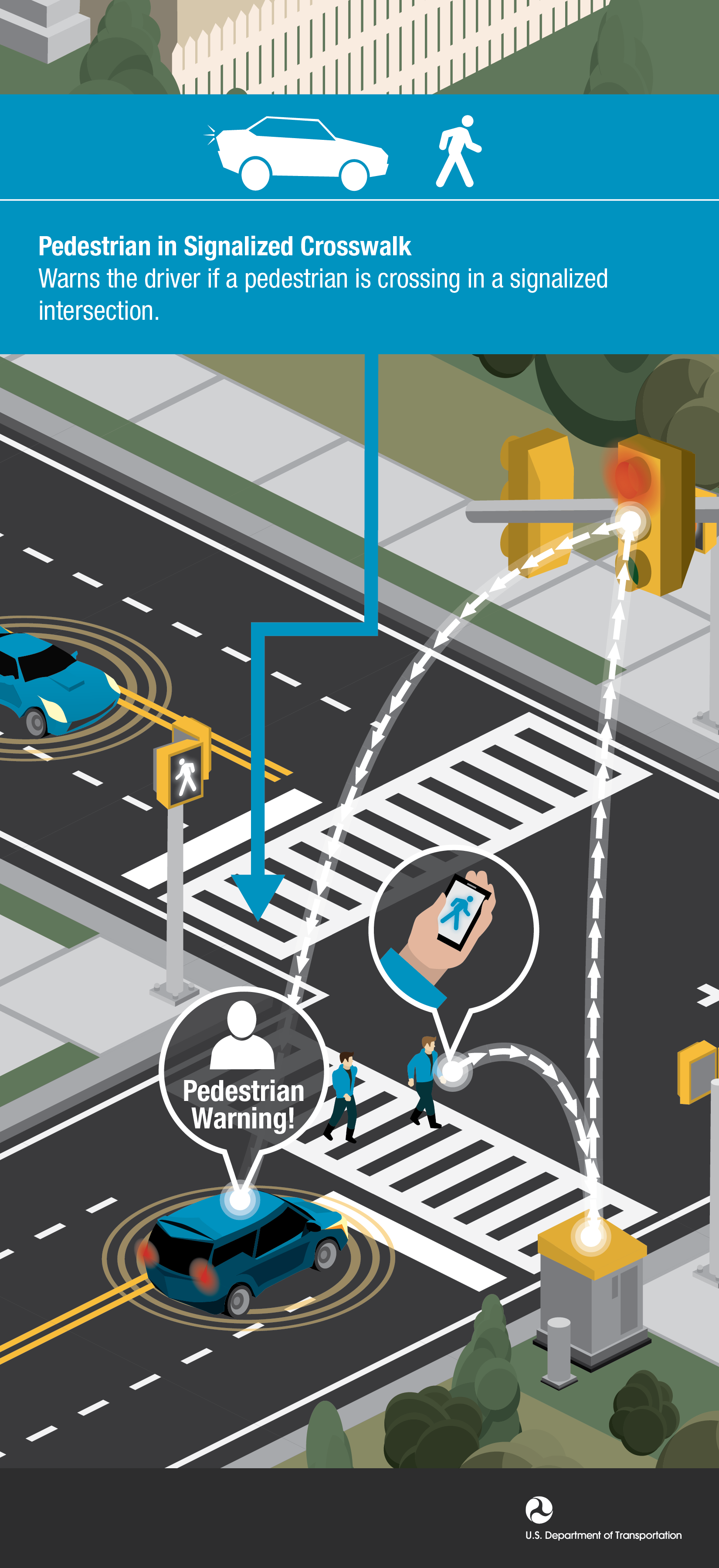 Pedestrian in Signalized Crosswalk
Warns the driver if a pedestrian is crossing in a signalized intersection.

Pedestrian Warning!

U.S. Department of Transportation