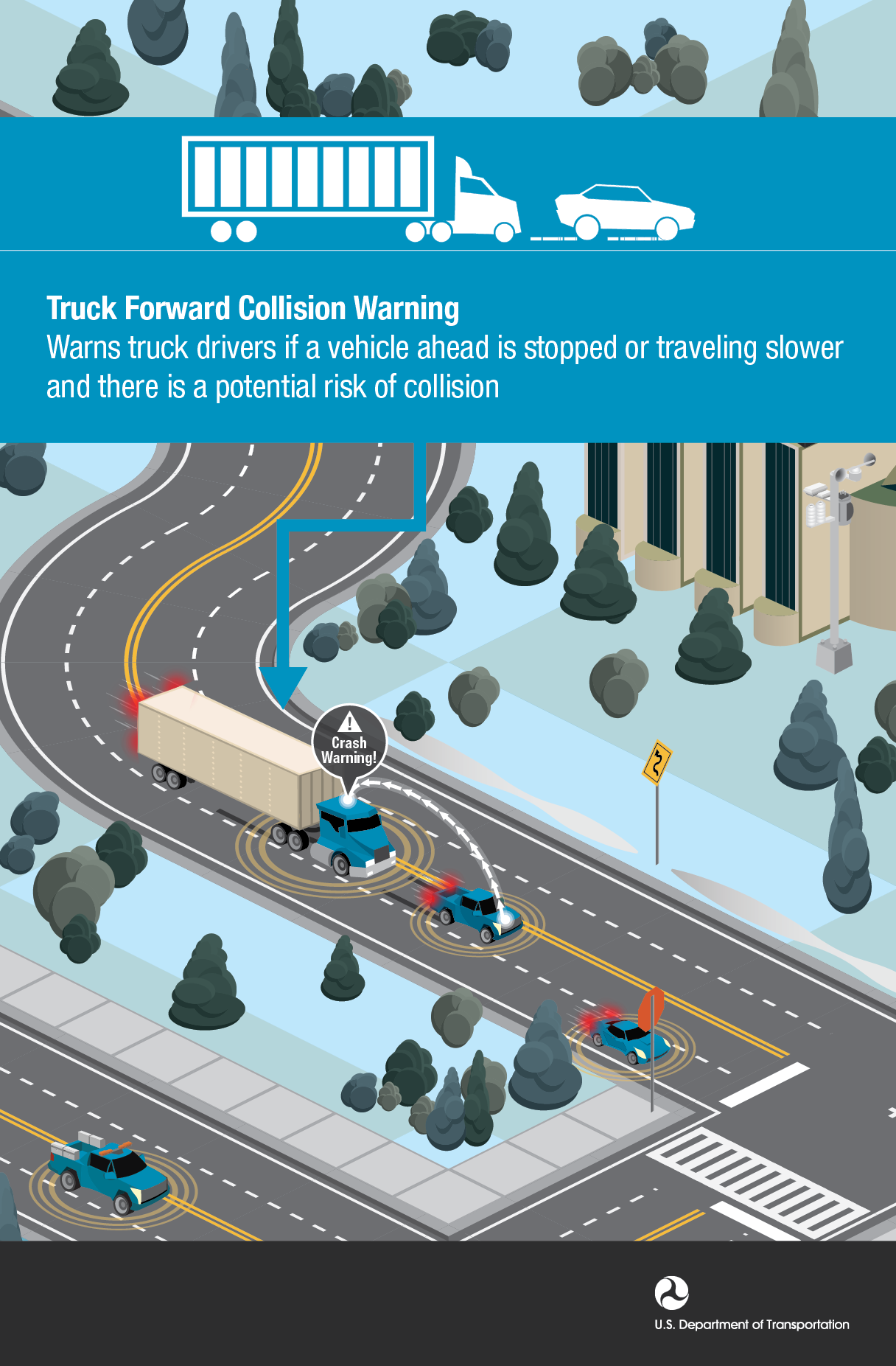 Truck Forward Collision Warning
Warns truck drivers if a vehicle ahead is stopped or traveling slower and there is a potential risk of collision

Crash Warning!

U.S. Department of Transportation