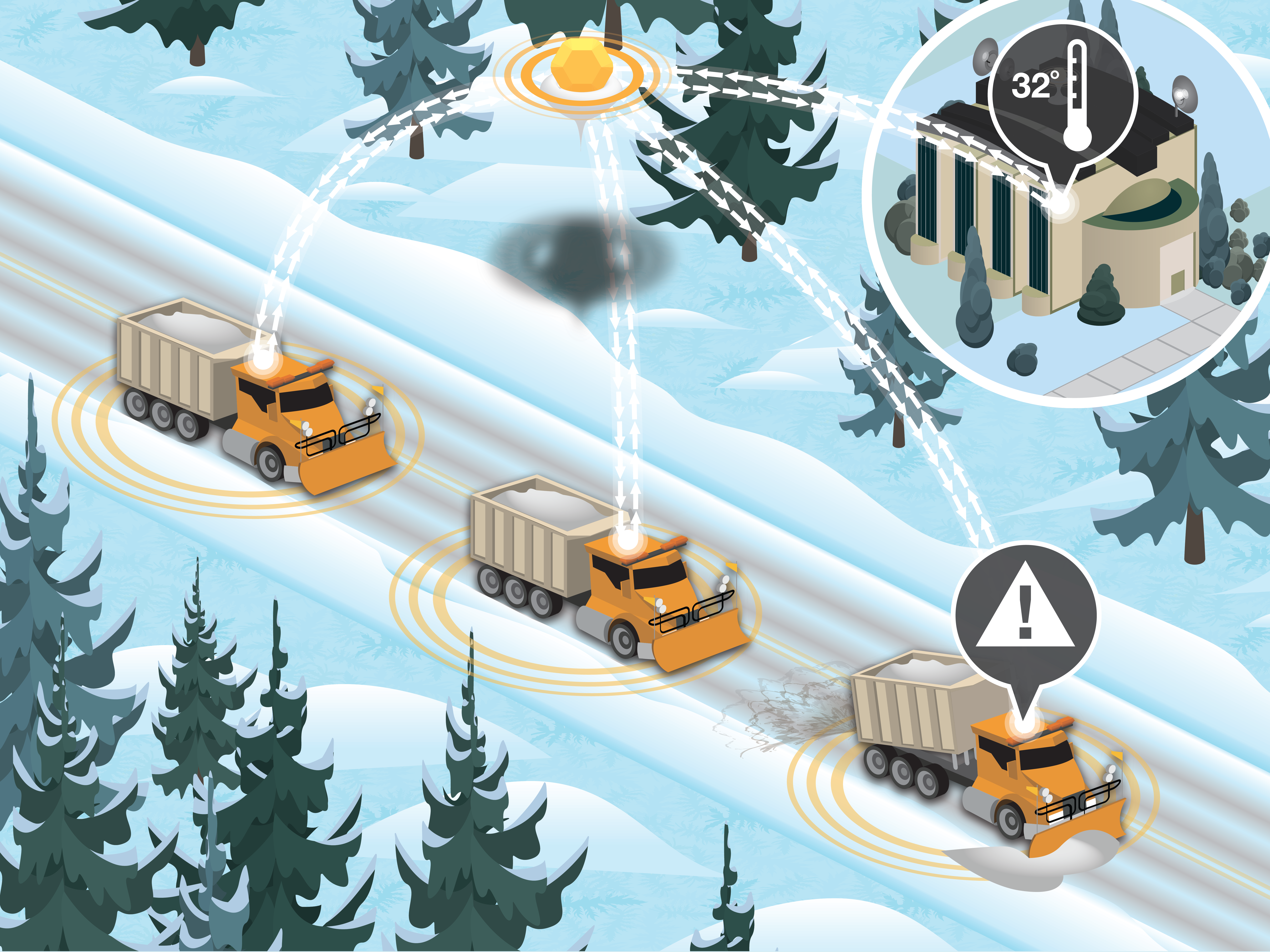 32°

!