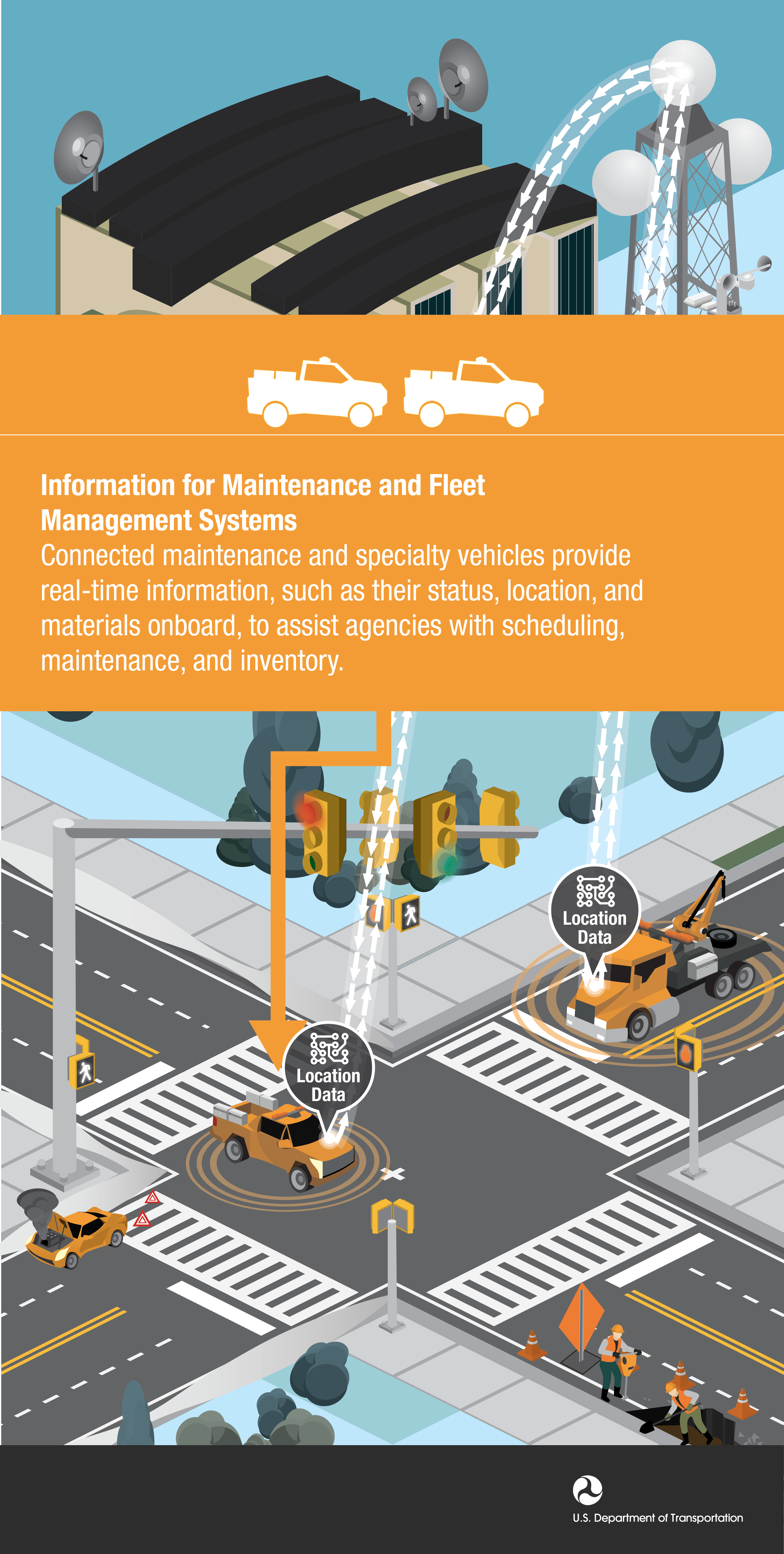 Information for Maintenance and Fleet Management Systems

Connected maintenance and specialty vehicles provide real-time information, such as their status, location, and materials onboard, to assist agencies with scheduling, maintenance, and inventory.

Location Data

Location Data

U.S. Department of Transportation